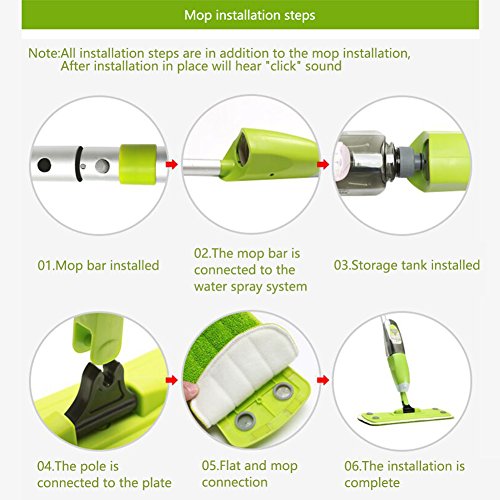 Mop installation steps

Note:All installation steps are in addition to the mop installation, After installation in place will hear "click" sound

01.Mop bar installed

02.The mop bar is connected to the water spray system

03.Storage tank installed

04.The pole is connected to the plate

05.Flat and mop connection

06.The installation is complete