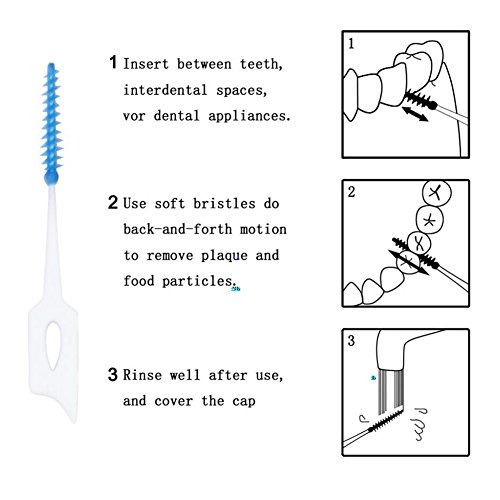 1 Insert between teeth, interdental spaces, vor dental appliances.

2 Use soft bristles do back-and-forth motion to remove plaque and food particles.

3 Rinse well after use, and cover the cap

1

2

3