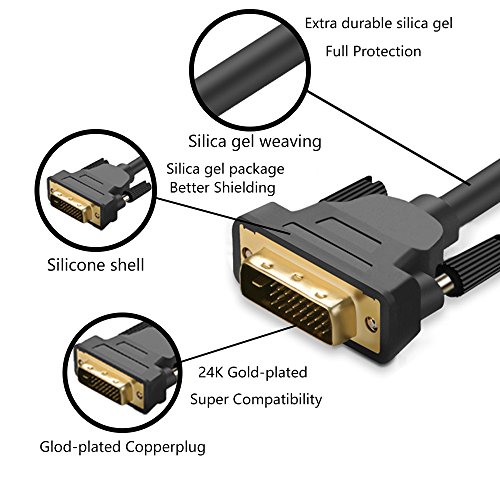 Extra durable silica gel
Full Protection

Silica gel weaving

Silica gel package
Better Shielding

Silicone shell

24K Gold-plated
Super Compatibility

Glod-plated Copperplug