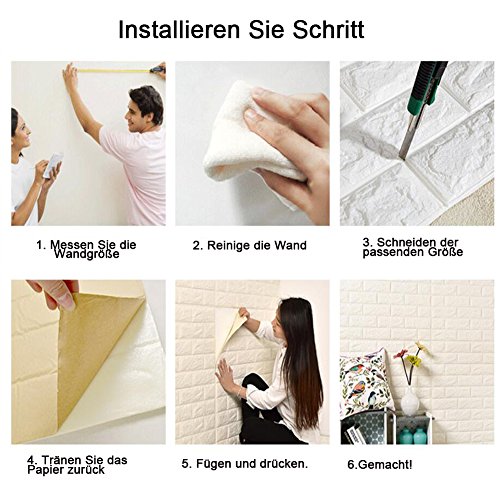 Installieren Sie Schritt

1. Messen Sie die Wandgröße

2. Reinige die Wand

3. Schneiden der passenden Größe

4. Tränen Sie das Papier zurück

5. Fügen und drücken.

6.Gemacht!