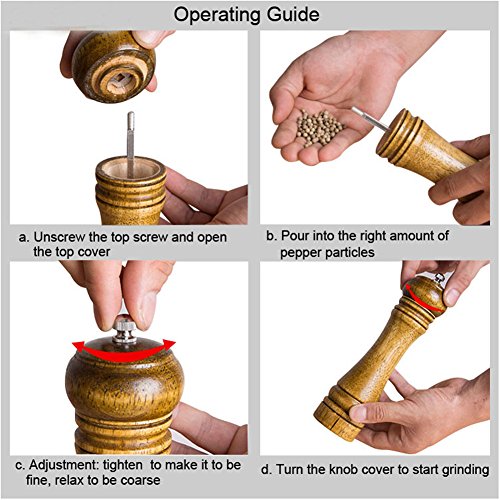 Operating Guide

a. Unscrew the top screw and open the top cover

b. Pour into the right amount of pepper particles

c. Adjustment: tighten to make it to be fine, relax to be coarse

d. Turn the knob cover to start grinding