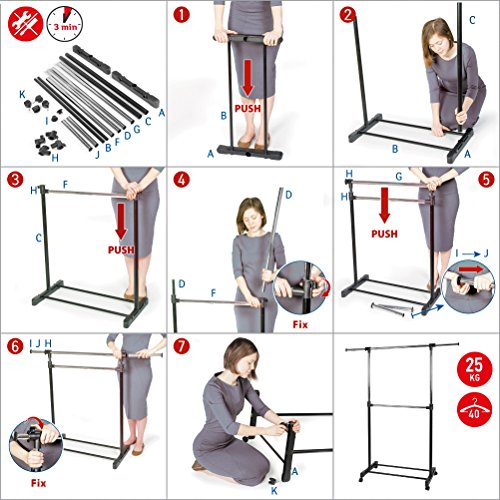 3 min

K
I
H
J B F D G C A

1
B
PUSH
A

2
C
B
A

3
H
F
C
PUSH

4
D
D
F
Fix

5
H
G
H
PUSH
I → J

6
I J H
Fix

7
A
K

25 KG
40