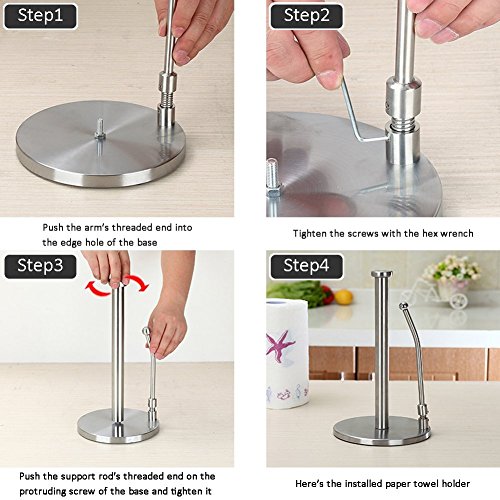 Step1

Push the arm's threaded end into the edge hole of the base

Step2

Tighten the screws with the hex wrench

Step3

Push the support rod's threaded end on the protruding screw of the base and tighten it

Step4

Here's the installed paper towel holder