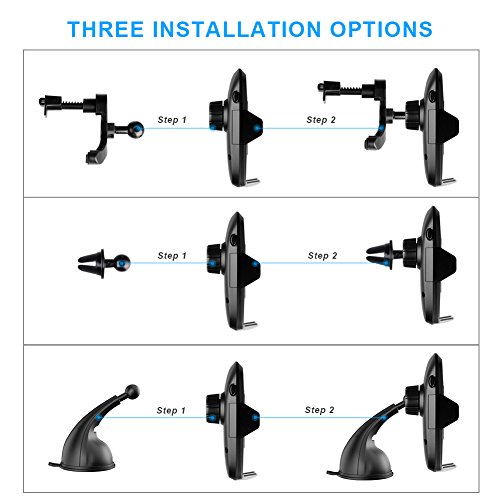 THREE INSTALLATION OPTIONS

Step 1
Step 2

Step 1
Step 2

Step 1
Step 2