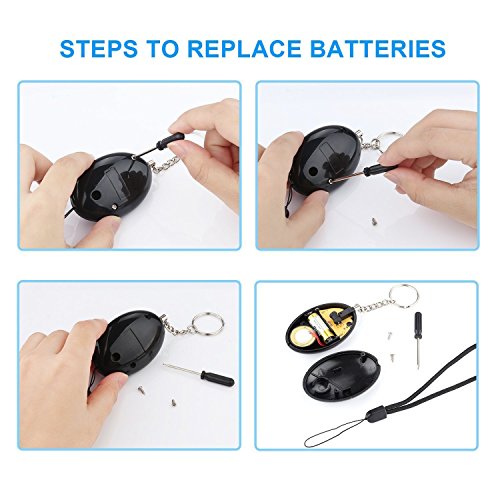 STEPS TO REPLACE BATTERIES