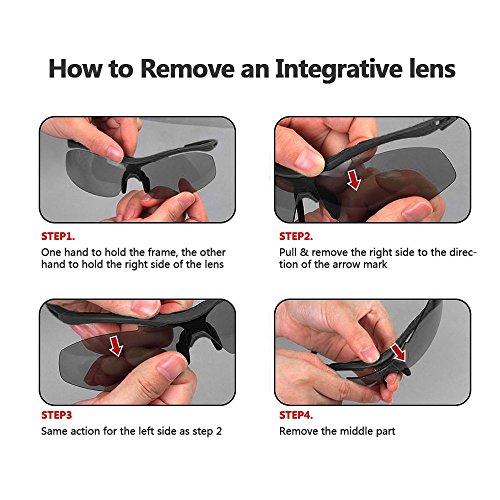 How to Remove an Integrative lens

STEP1.

One hand to hold the frame, the other hand to hold the right side of the lens

STEP2.

Pull & remove the right side to the direction of the arrow mark

STEP3

Same action for the left side as step 2

STEP4.

Remove the middle part