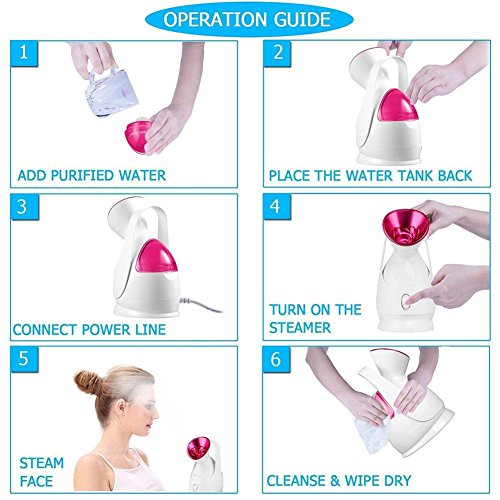 OPERATION GUIDE

1
ADD PURIFIED WATER

2
PLACE THE WATER TANK BACK

3
CONNECT POWER LINE

4
TURN ON THE STEAMER

5
STEAM FACE

6
CLEANSE & WIPE DRY