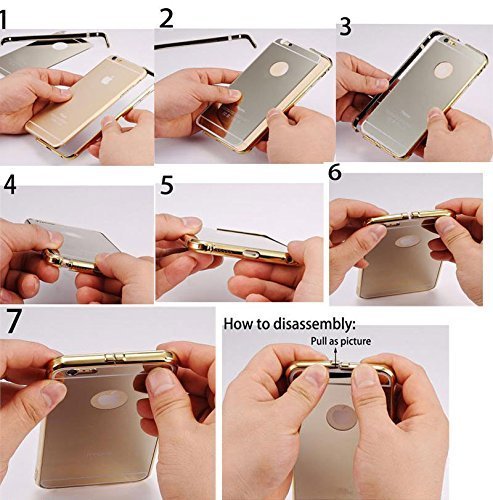 1

2

3

4

5

6

7

How to disassembly:

Pull as picture