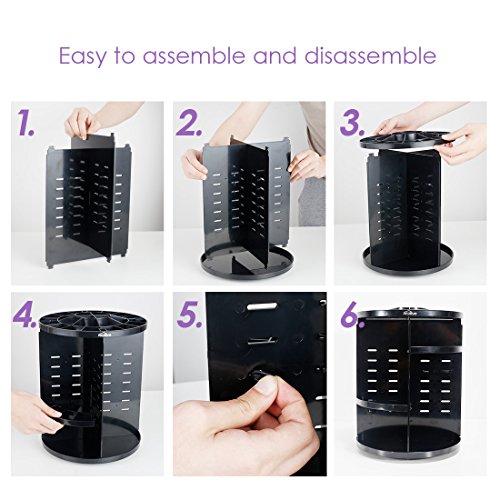 Easy to assemble and disassemble

1.

2.

3.

4.

5.

6.