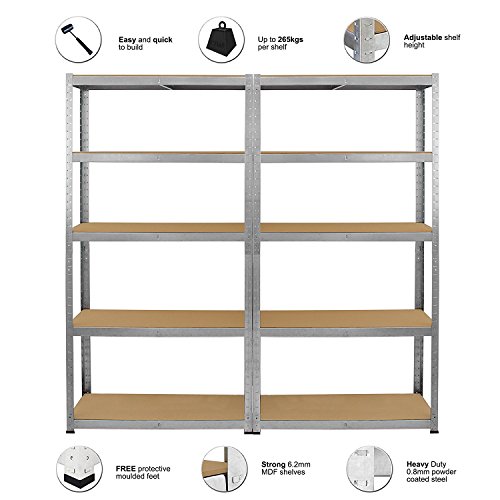 Easy and quick to build

Up to 265kgs per shelf

Adjustable shelf height

FREE protective moulded feet

Strong 6.2mm MDF shelves

Heavy Duty 0.8mm powder coated steel