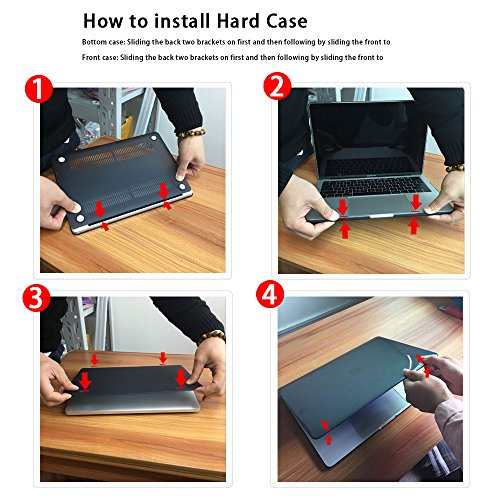 How to install Hard Case

Bottom case: Sliding the back two brackets on first and then following by sliding the front to

Front case: Sliding the back two brackets on first and then following by sliding the front to

1

2

3

4