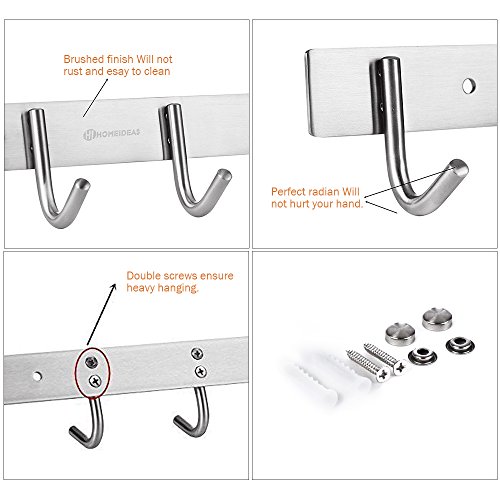 Brushed finish Will not rust and esay to clean

HOMEIDEAS

Perfect radian Will not hurt your hand.

Double screws ensure heavy hanging.