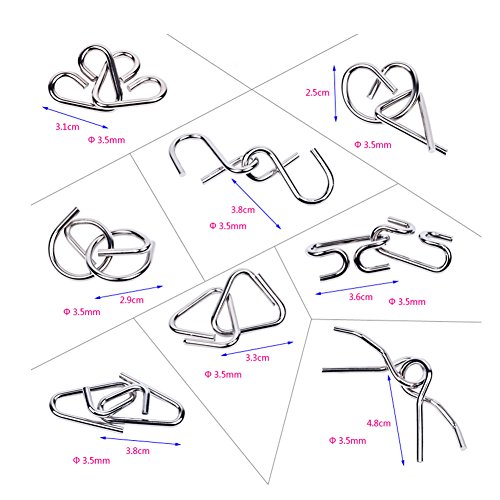 3.1cm
Φ 3.5mm

2.5cm
Φ 3.5mm

3.8cm
Φ 3.5mm

2.9cm
Φ 3.5mm

3.6cm
Φ 3.5mm

3.3cm
Φ 3.5mm

3.8cm
Φ 3.5mm

4.8cm
Φ 3.5mm