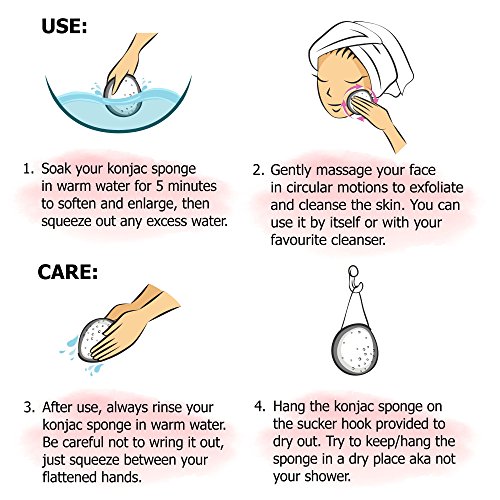 USE:

1. Soak your konjac sponge in warm water for 5 minutes to soften and enlarge, then squeeze out any excess water.

2. Gently massage your face in circular motions to exfoliate and cleanse the skin. You can use it by itself or with your favourite cleanser.

CARE:

3. After use, always rinse your konjac sponge in warm water. Be careful not to wring it out, just squeeze between your flattened hands.

4. Hang the konjac sponge on the sucker hook provided to dry out. Try to keep/hang the sponge in a dry place aka not your shower.