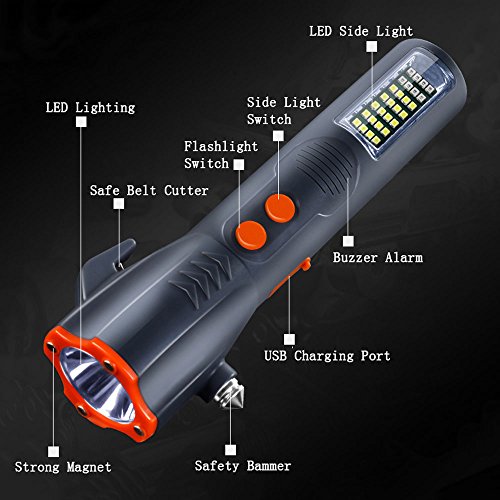 LED Side Light

LED Lighting

Side Light Switch

Flashlight Switch

Safe Belt Cutter

Buzzer Alarm

USB Charging Port

Strong Magnet

Safety Bammer