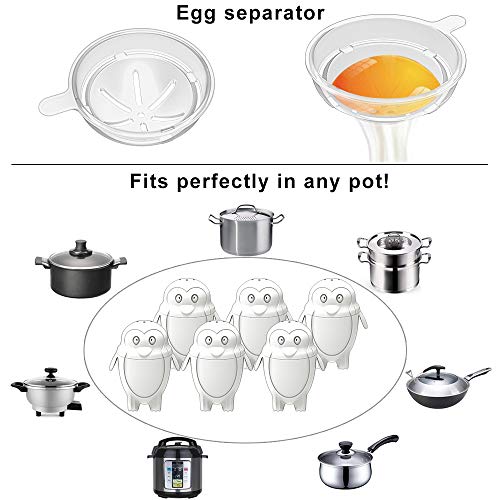 Egg separator

Fits perfectly in any pot!