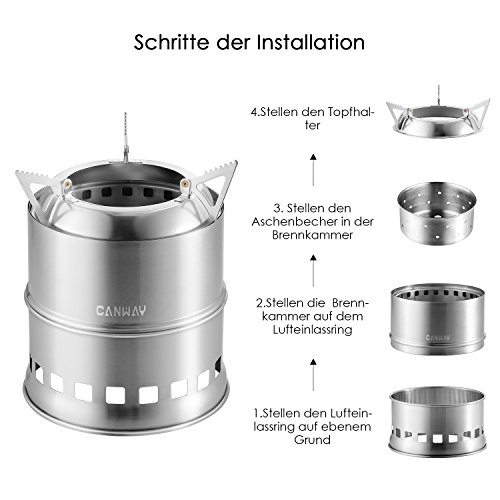 Schritte der Installation

CANWAY

4.Stellen den Topfhalter

3. Stellen den Aschenbecher in der Brennkammer

2.Stellen die Brennkammer auf dem Lufteinlassring

CANWAY

1.Stellen den Lufteinlassring auf ebenem Grund