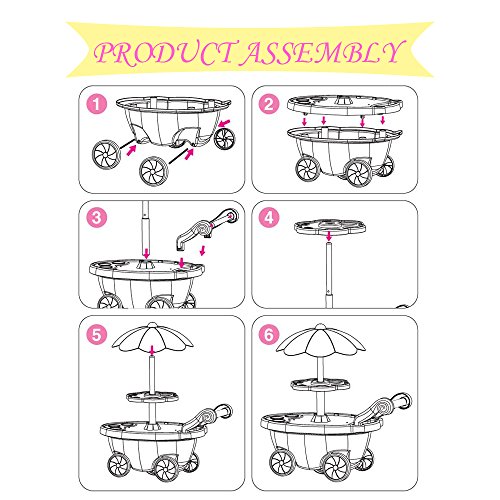 PRODUCT ASSEMBLY

1

2

3

4

5

6