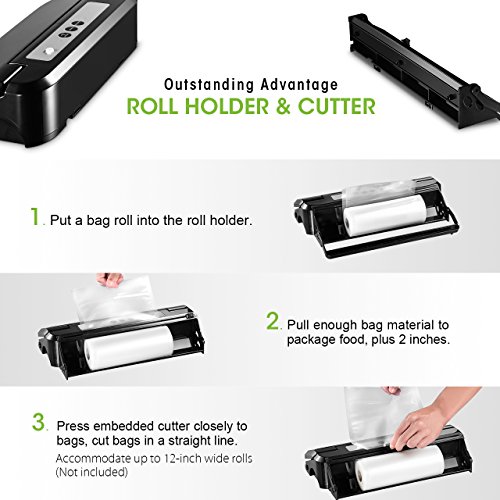 Outstanding Advantage
ROLL HOLDER & CUTTER

1. Put a bag roll into the roll holder.

2. Pull enough bag material to package food, plus 2 inches.

3. Press embedded cutter closely to bags, cut bags in a straight line.
Accommodate up to 12-inch wide rolls (Not included)