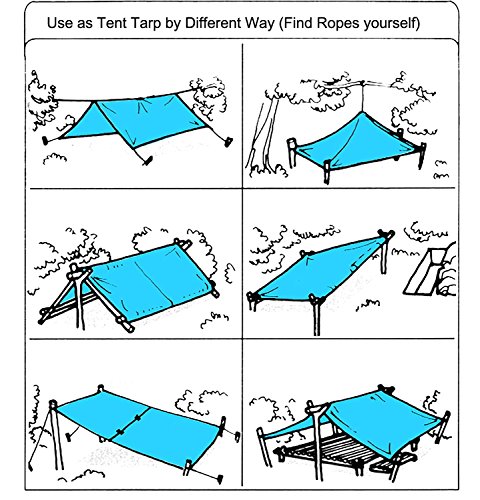 Use as Tent Tarp by Different Way (Find Ropes yourself)