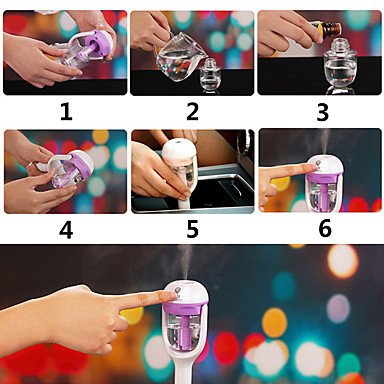 1
2
3
4
5
6