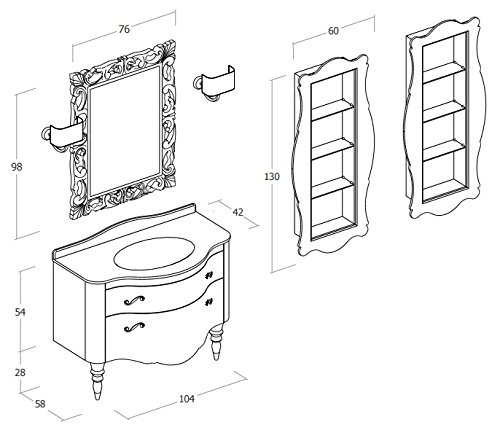 76
98
42
54
28
58
104
60
130