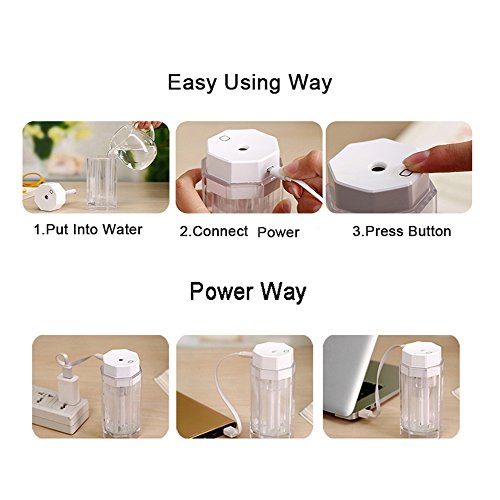 Easy Using Way

1.Put Into Water

2.Connect Power

3.Press Button

Power Way