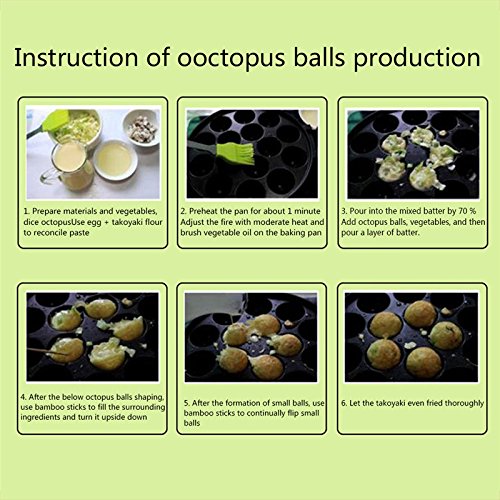 Instruction of ooctopus balls production

1. Prepare materials and vegetables, dice octopusUse egg + takoyaki flour to reconcile paste

2. Preheat the pan for about 1 minute Adjust the fire with moderate heat and brush vegetable oil on the baking pan

3. Pour into the mixed batter by 70 % Add octopus balls, vegetables, and then pour a layer of batter.

4. After the below octopus balls shaping, use bamboo sticks to fill the surrounding ingredients and turn it upside down

5. After the formation of small balls, use bamboo sticks to continually flip small balls

6. Let the takoyaki even fried thoroughly