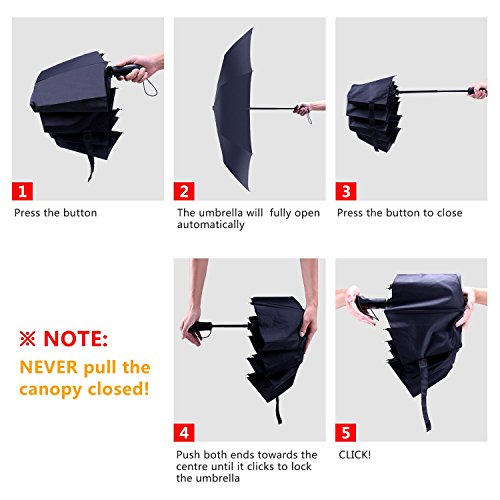 1

Press the button

2

The umbrella will fully open automatically

3

Press the button to close

※ NOTE:

NEVER pull the canopy closed!

4

Push both ends towards the centre until it clicks to lock the umbrella

5

CLICK!