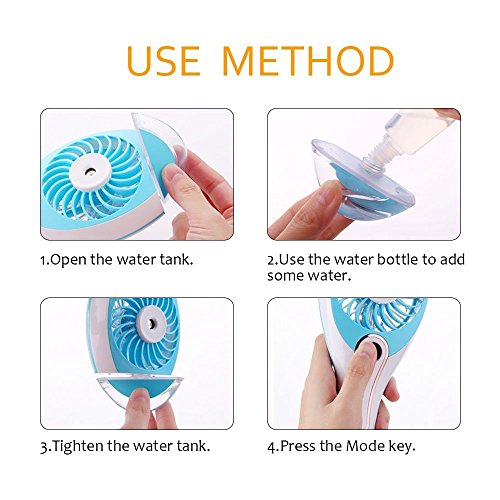 USE METHOD

1.Open the water tank.

2.Use the water bottle to add some water.

3.Tighten the water tank.

4.Press the Mode key.