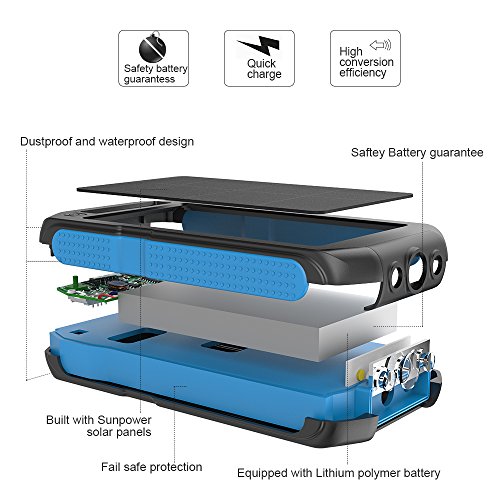 Safety battery guarantess

Quick charge

High conversion efficiency

Dustproof and waterproof design

Saftey Battery guarantee

Built with Sunpower solar panels

Fail safe protection

Equipped with Lithium polymer battery