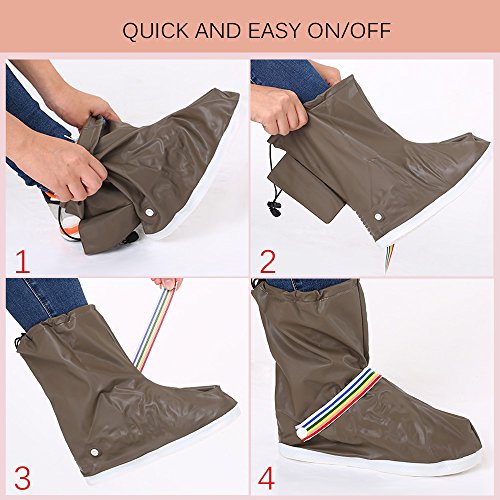 QUICK AND EASY ON/OFF

1

2

3

4