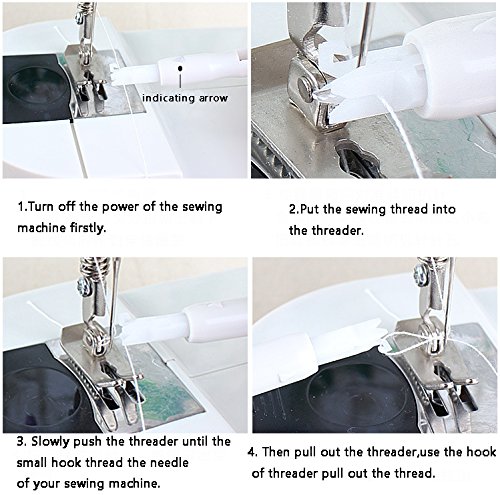 indicating arrow

1.Turn off the power of the sewing machine firstly.

2.Put the sewing thread into the threader.

3. Slowly push the threader until the small hook thread the needle of your sewing machine.

4. Then pull out the threader,use the hook of threader pull out the thread.