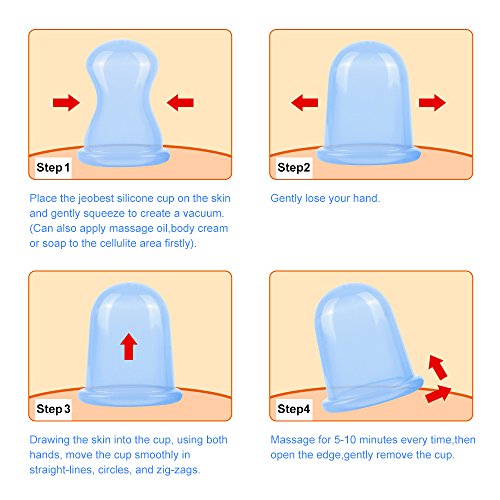 Step 1

Place the jeobest silicone cup on the skin and gently squeeze to create a vacuum. (Can also apply massage oil,body cream or soap to the cellulite area firstly).

Step2

Gently lose your hand.

Step 3

Drawing the skin into the cup, using both hands, move the cup smoothly in straight-lines, circles, and zig-zags.

Step4

Massage for 5-10 minutes every time,then open the edge,gently remove the cup.