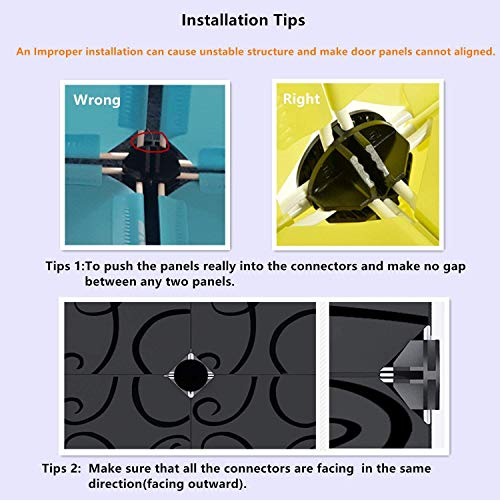 Installation Tips

An Improper installation can cause unstable structure and make door panels cannot aligned.

Wrong

Right

Tips 1:To push the panels really into the connectors and make no gap between any two panels.

Tips 2: Make sure that all the connectors are facing in the same direction(facing outward).