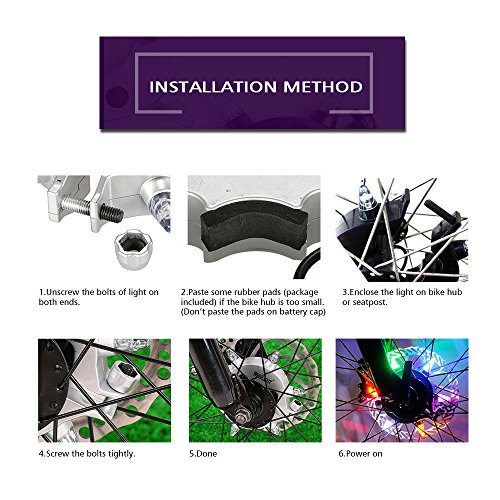 INSTALLATION METHOD

1.Unscrew the bolts of light on both ends.

2.Paste some rubber pads (package included) if the bike hub is too small. (Don't paste the pads on battery cap)

3.Enclose the light on bike hub or seatpost.

4.Screw the bolts tightly.

5.Done

6.Power on