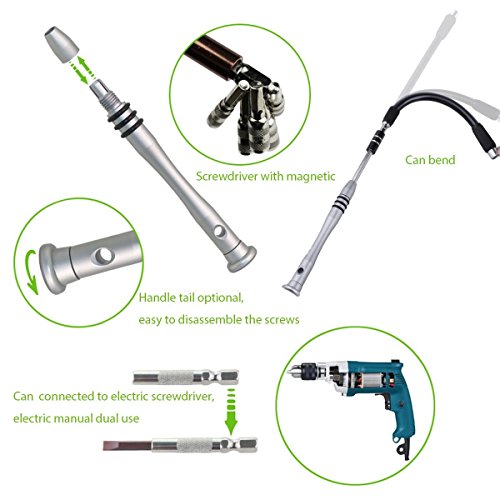 Screwdriver with magnetic

Can bend

Handle tail optional,
easy to disassemble the screws

Can connected to electric screwdriver,
electric manual dual use