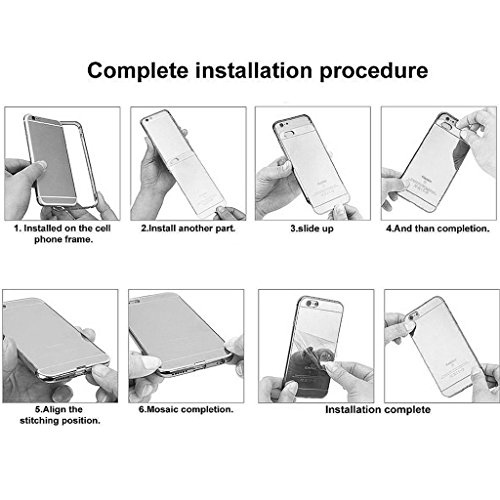 Complete installation procedure

1. Installed on the cell phone frame.

2.Install another part.

3.slide up

4.And than completion.

5.Align the stitching position.

6.Mosaic completion.

Installation complete