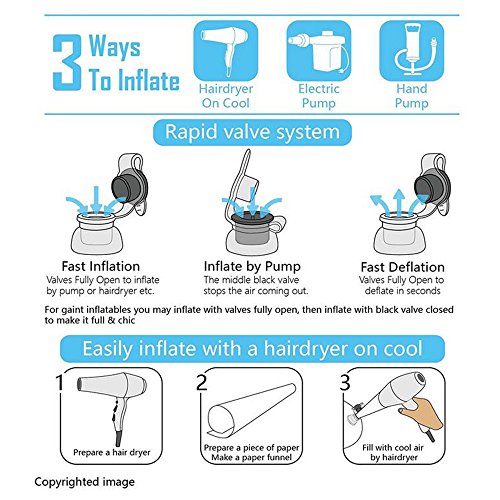 3 Ways To Inflate

Hairdryer On Cool

Electric Pump

Hand Pump

Rapid valve system

Fast Inflation
Valves Fully Open to inflate by pump or hairdryer etc.

Inflate by Pump
The middle black valve stops the air coming out.

Fast Deflation
Valves Fully Open to deflate in seconds

For gaint inflatables you may inflate with valves fully open, then inflate with black valve closed to make it full & chic

Easily inflate with a hairdryer on cool

1
Prepare a hair dryer

2
Prepare a piece of paper
Make a paper funnel

3
Fill with cool air by hairdryer

Copyrighted image