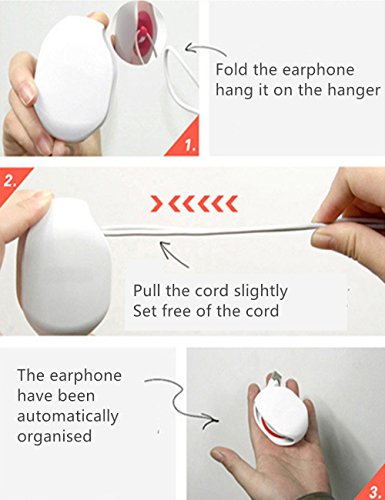 Fold the earphone hang it on the hanger

1.

2.

Pull the cord slightly
Set free of the cord

The earphone have been automatically organised

3.