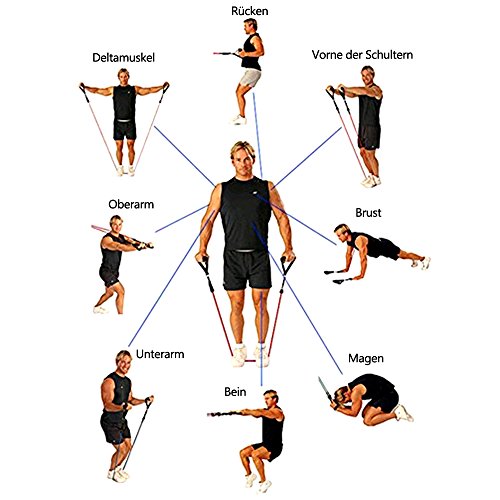 Rücken

Deltamuskel

Vorne der Schultern

Oberarm

Brust

Unterarm

Magen

Bein