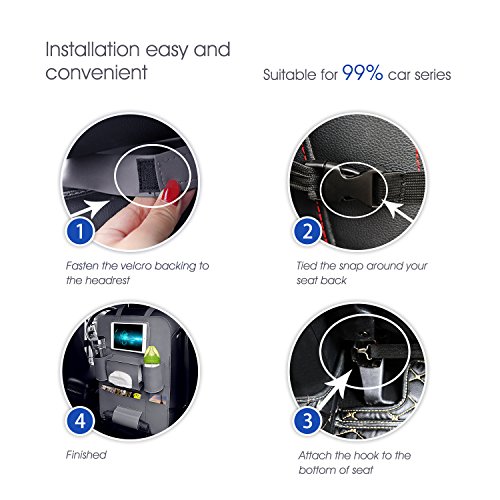 Installation easy and convenient

Suitable for 99% car series

1

Fasten the velcro backing to the headrest

2

Tied the snap around your seat back

4

Finished

3

Attach the hook to the bottom of seat