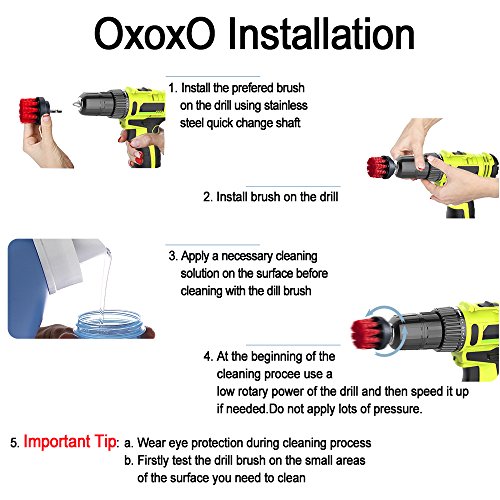 OxoxO Installation

1. Install the prefered brush on the drill using stainless steel quick change shaft

2. Install brush on the drill

3. Apply a necessary cleaning solution on the surface before cleaning with the dill brush

4. At the beginning of the cleaning procee use a low rotary power of the drill and then speed it up if needed.Do not apply lots of pressure.

5. Important Tip: a. Wear eye protection during cleaning process
b. Firstly test the drill brush on the small areas of the surface you need to clean