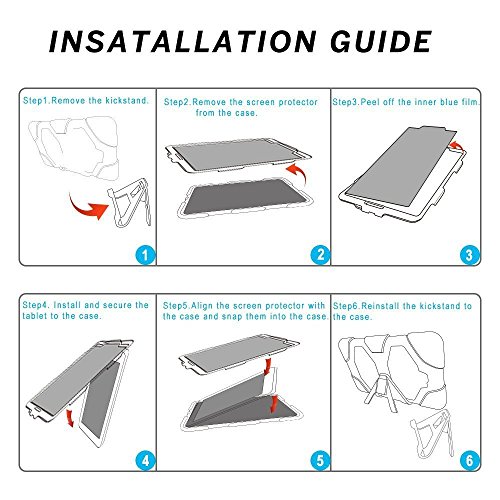 INSATALLATION GUIDE

Step1.Remove the kickstand.

1

Step2.Remove the screen protector from the case.

2

Step3.Peel off the inner blue film.

3

Step4. Install and secure the tablet to the case.

4

Step5.Align the screen protector with the case and snap them into the case.

5

Step6.Reinstall the kickstand to the case.

6