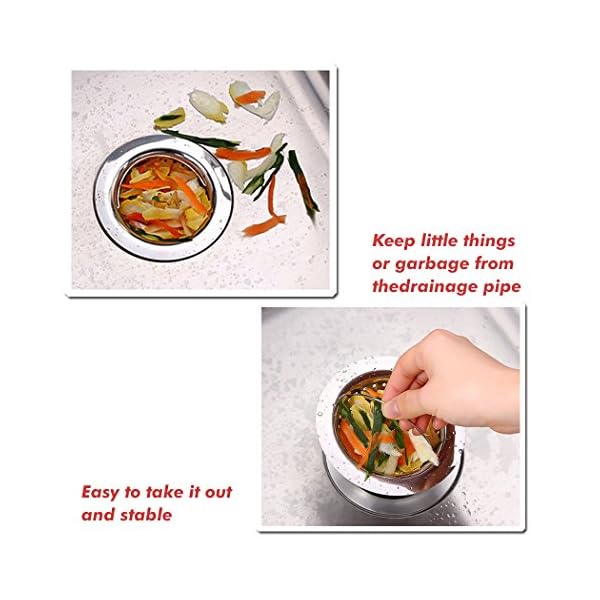 Keep little things or garbage from thedrainage pipe

Easy to take it out and stable