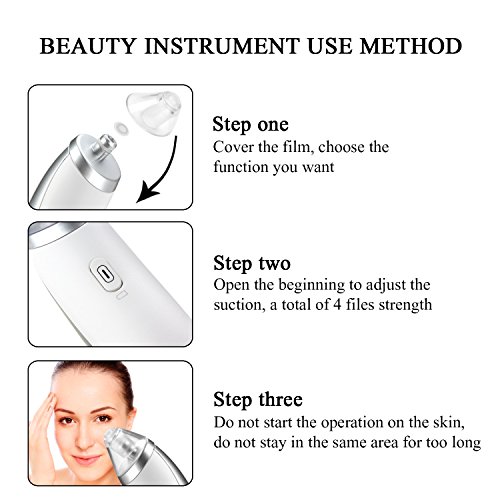 BEAUTY INSTRUMENT USE METHOD

Step one
Cover the film, choose the function you want

Step two
Open the beginning to adjust the suction, a total of 4 files strength

Step three
Do not start the operation on the skin, do not stay in the same area for too long