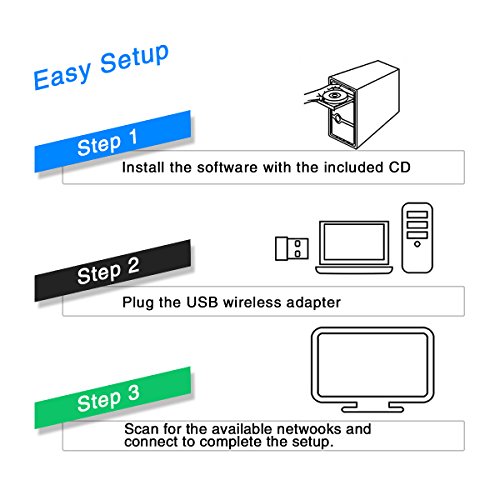 Easy Setup

Step 1

Install the software with the included CD

Step 2

Plug the USB wireless adapter

Step 3

Scan for the available netwooks and connect to complete the setup.