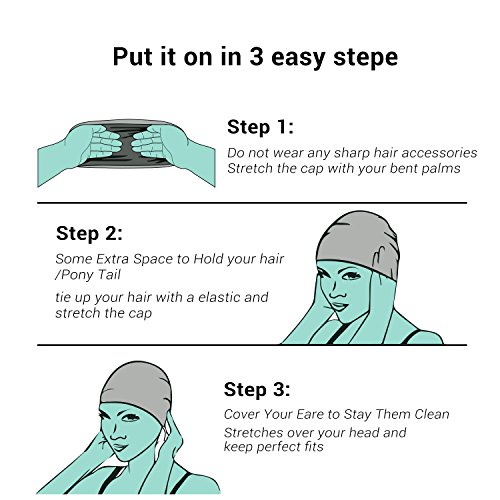 Put it on in 3 easy stepe

Step 1:

Do not wear any sharp hair accessories
Stretch the cap with your bent palms

Step 2:

Some Extra Space to Hold your hair /Pony Tail

tie up your hair with a elastic and stretch the cap

Step 3:

Cover Your Eare to Stay Them Clean

Stretches over your head and keep perfect fits