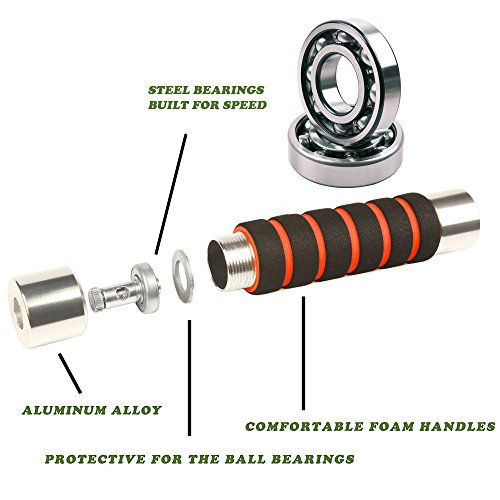 STEEL BEARINGS
BUILT FOR SPEED

ALUMINUM ALLOY

COMFORTABLE FOAM HANDLES

PROTECTIVE FOR THE BALL BEARINGS