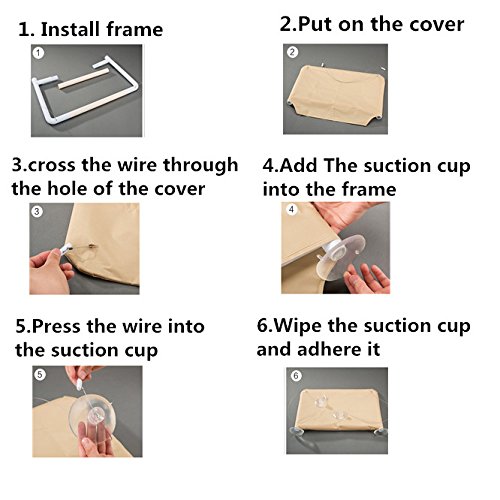 1. Install frame

①

2.Put on the cover

②

3.cross the wire through the hole of the cover

③

4.Add The suction cup into the frame

④

5.Press the wire into the suction cup

⑤

6.Wipe the suction cup and adhere it

⑥